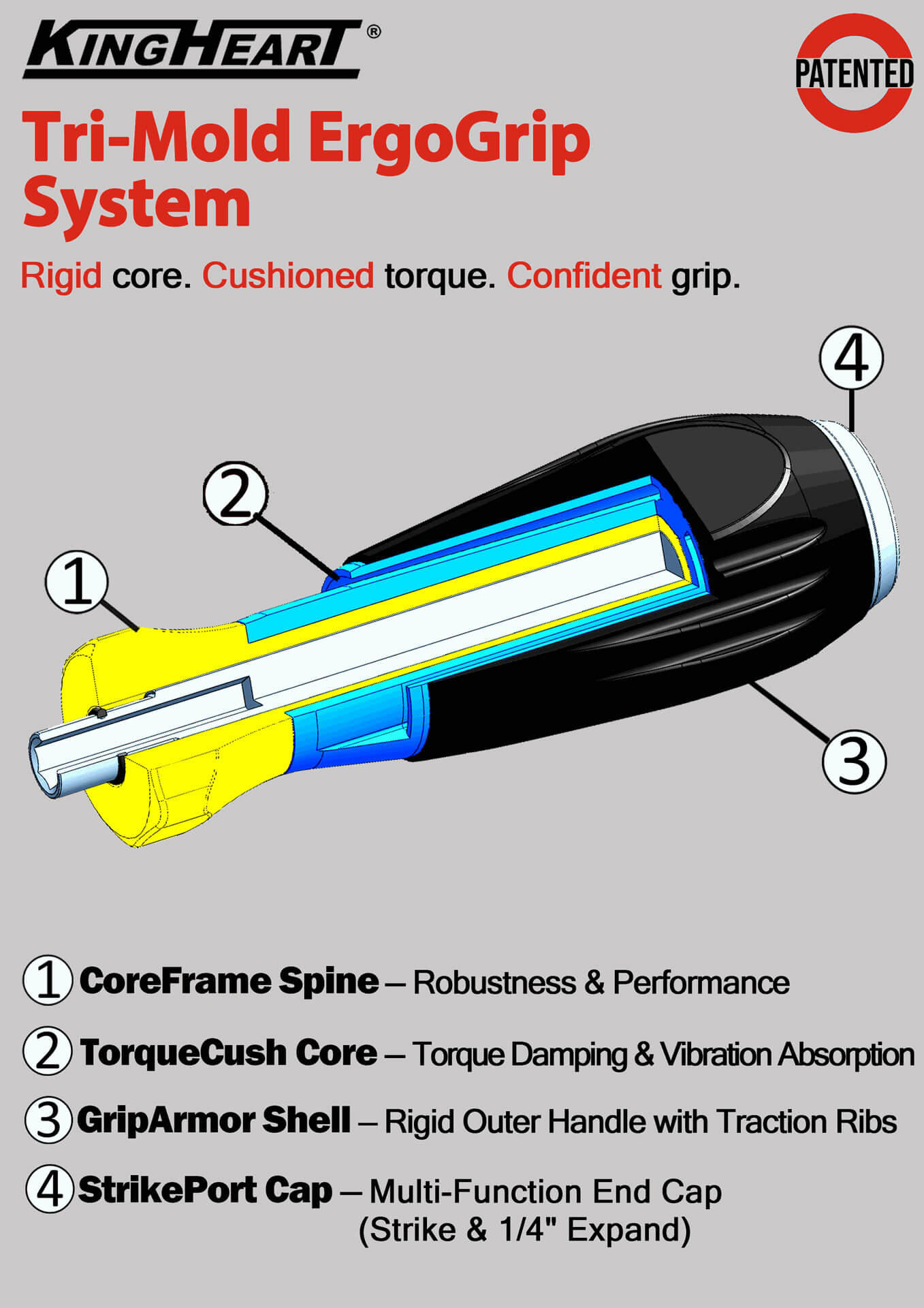 KINGHEART®

PATENTED

Tri-Mold ErgoGrip System

Rigid core. Cushioned torque. Confident grip.

4

2

1

3

1 CoreFrame Spine – Robustness & Performance

2 TorqueCush Core – Torque Damping & Vibration Absorption

3 GripArmor Shell – Rigid Outer Handle with Traction Ribs

4 StrikePort Cap – Multi-Function End Cap (Strike & 1/4" Expand)